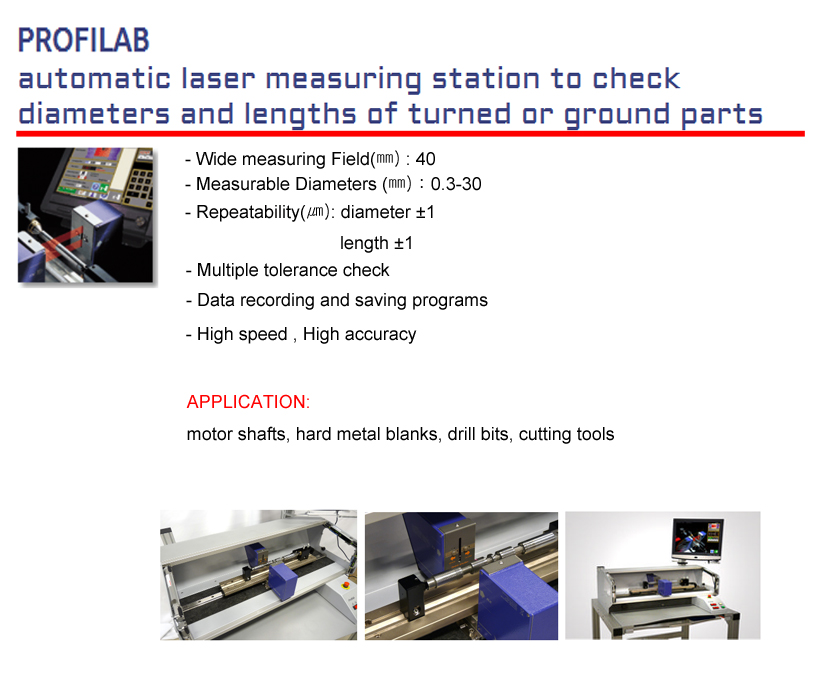 PROFILAB
automatic laser measuring station to check diameters and lengths of turned or ground parts

- Wide measuring Field(㎜) : 40
- Measurable Diameters (㎜) : 0.3-30
- Repeatability(㎛): diameter ±1
length ±1
- Multiple tolerance check
- Data recording and saving programs
- High speed , High accuracy

APPLICATION:
motor shafts, hard metal blanks, drill bits, cutting tools