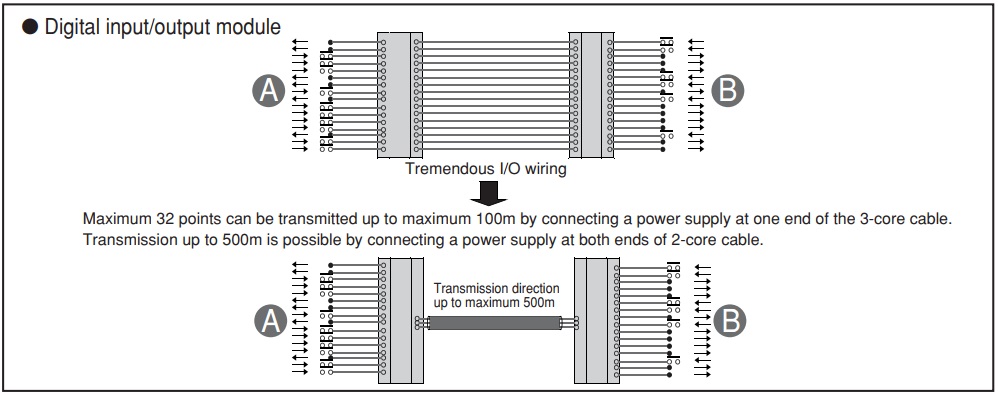 ● Digital input/output module

A

B

Tremendous I/O wiring

Maximum 32 points can be transmitted up to maximum 100m by connecting a power supply at one end of the 3-core cable. Transmission up to 500m is possible by connecting a power supply at both ends of 2-core cable.

A

Transmission direction up to maximum 500m

B